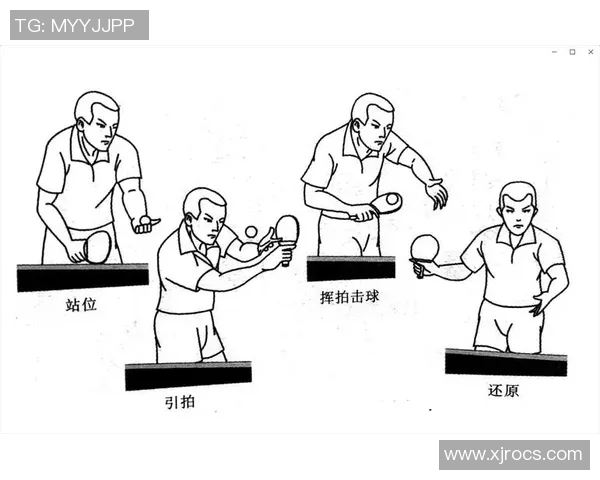 TG: MYYJJPP

站位

引拍

挥拍击球

还原

www.xjrocs.com